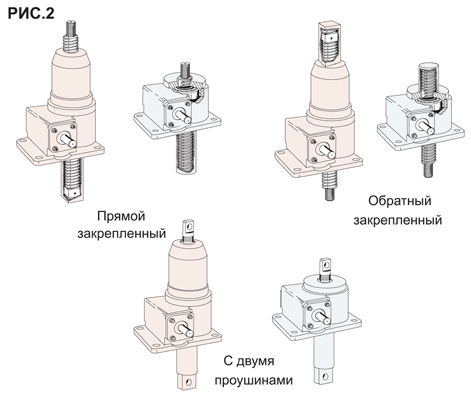 РИС.2

Прямой закрепленный

Обратный закрепленный

С двумя проушинами